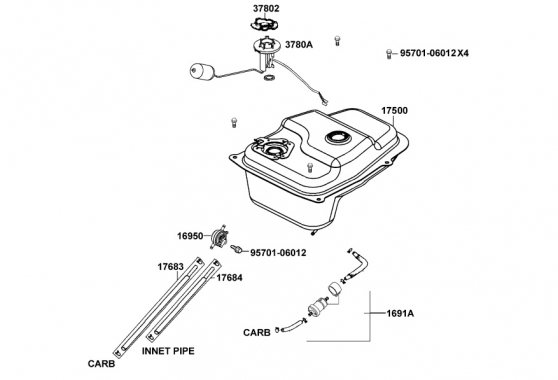 37802
3780A
95701-06012 X4
17500
16950
95701-06012
17683
17684
1691A
CARB
INNET PIPE
CARB